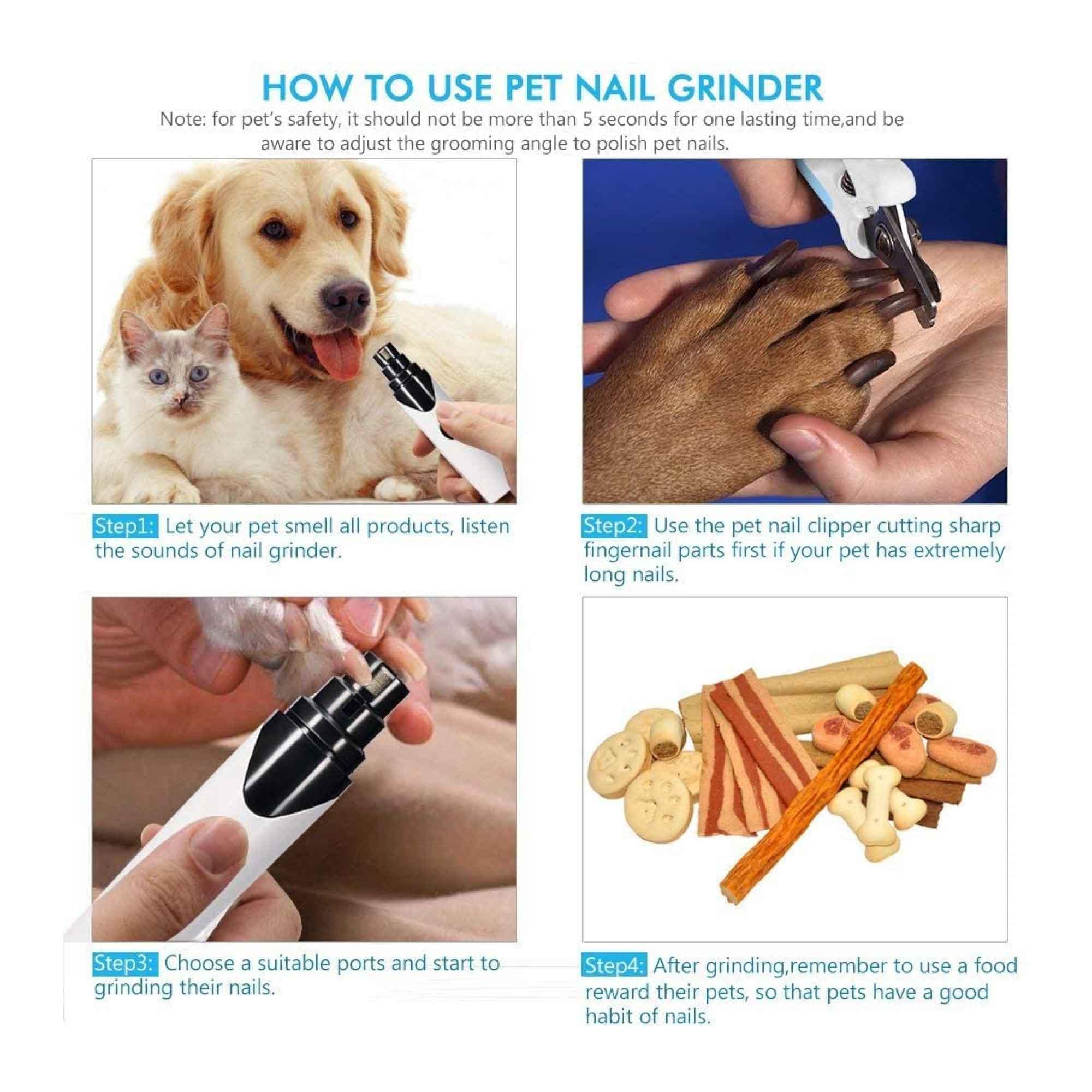 HOW TO USE PET NAIL GRINDER

Note: for pet's safety, it should not be more than 5 seconds for one lasting time,and be aware to adjust the grooming angle to polish pet nails.

Step1: Let your pet smell all products, listen the sounds of nail grinder.

Step2: Use the pet nail clipper cutting sharp fingernail parts first if your pet has extremely long nails.

Step3: Choose a suitable ports and start to grinding their nails.

Step4: After grinding,remember to use a food reward their pets, so that pets have a good habit of nails.