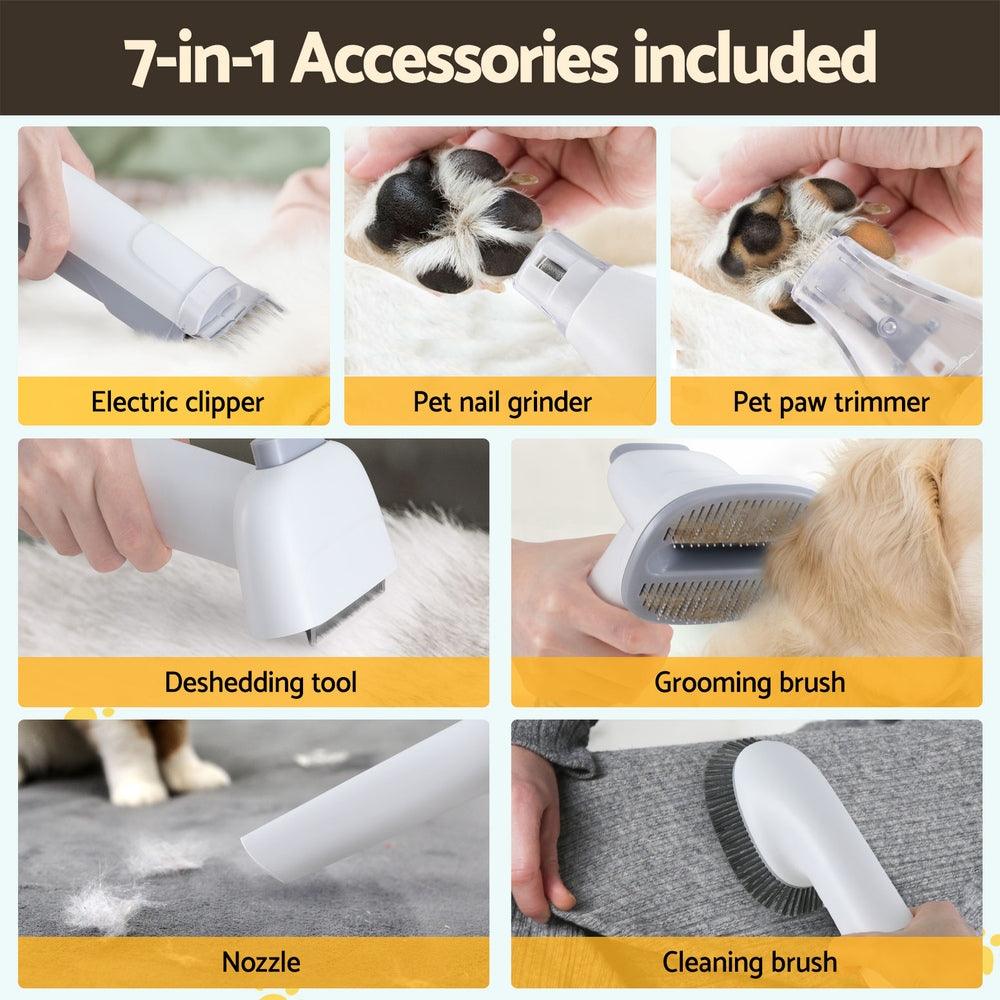 7-in-1 Accessories included

Electric clipper

Pet nail grinder

Pet paw trimmer

Deshedding tool

Grooming brush

Nozzle

Cleaning brush