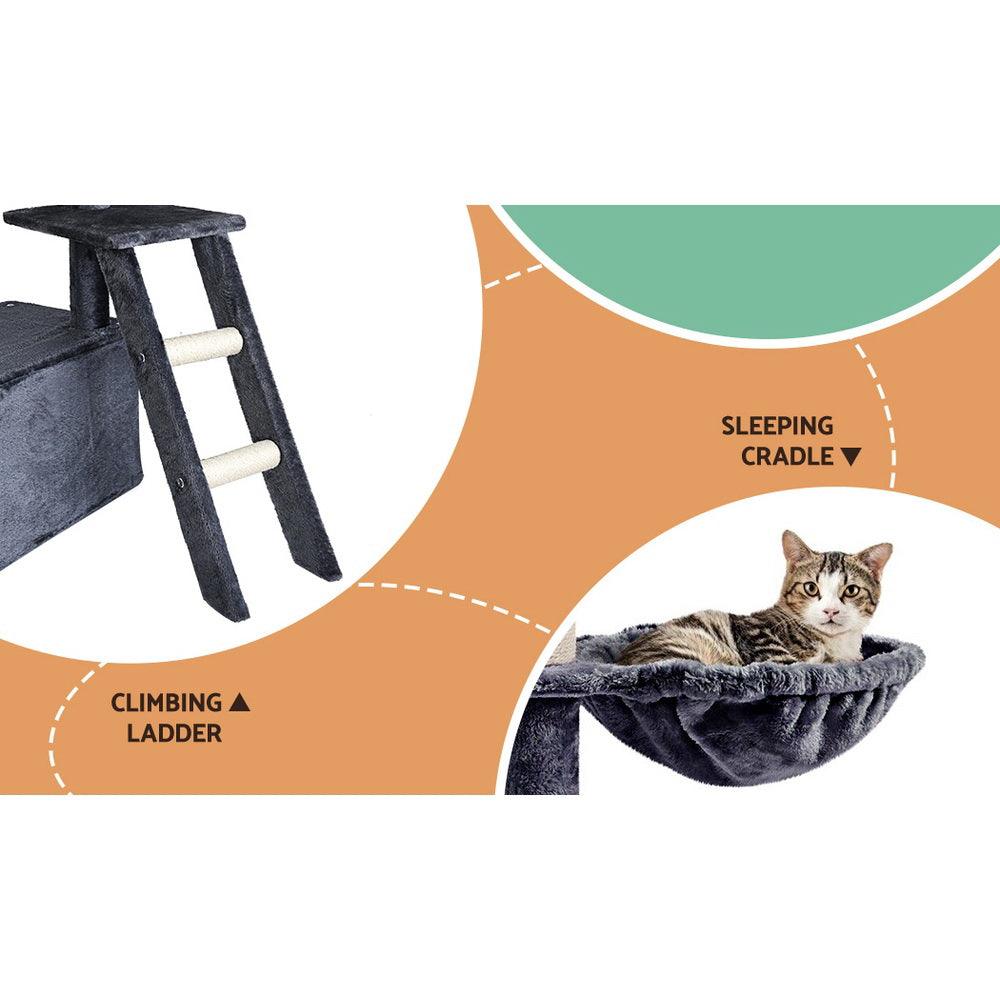 SLEEPING
CRADLE ▼

CLIMBING ▲
LADDER