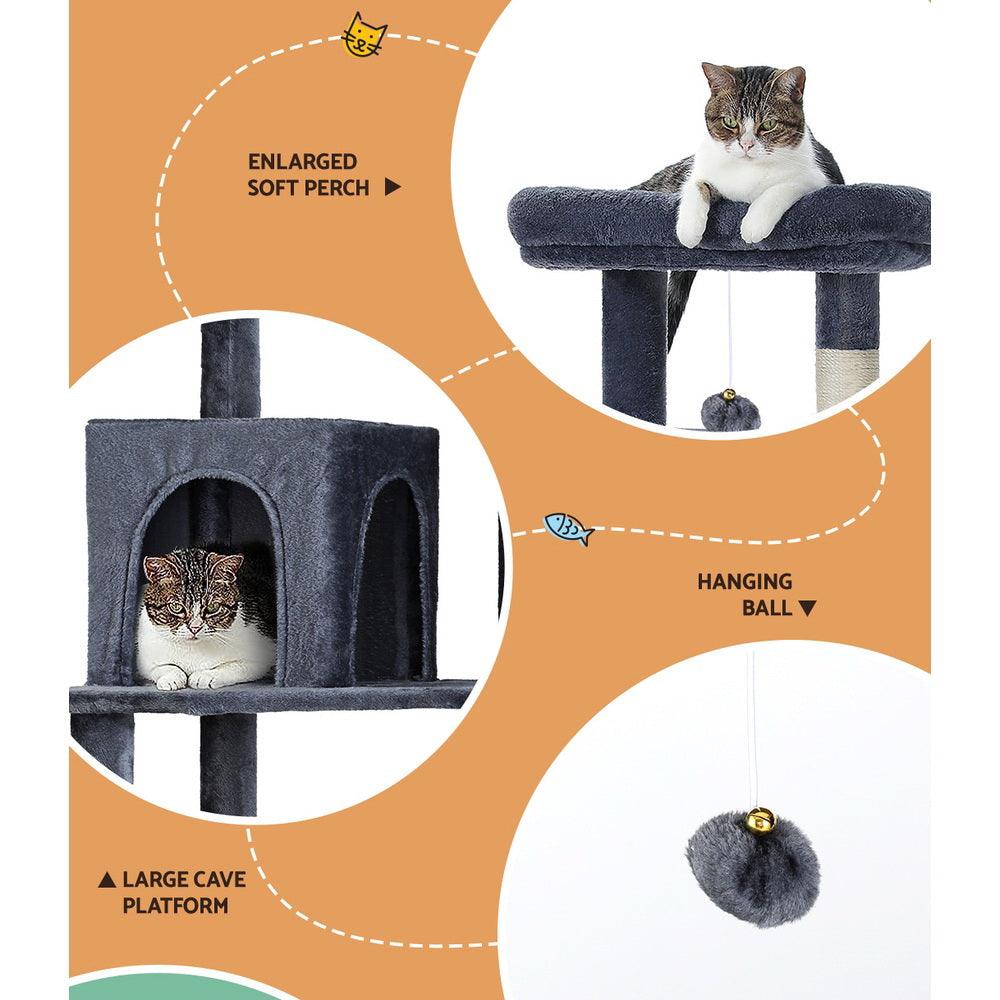 ENLARGED SOFT PERCH ▶

HANGING BALL ▼

▲ LARGE CAVE PLATFORM