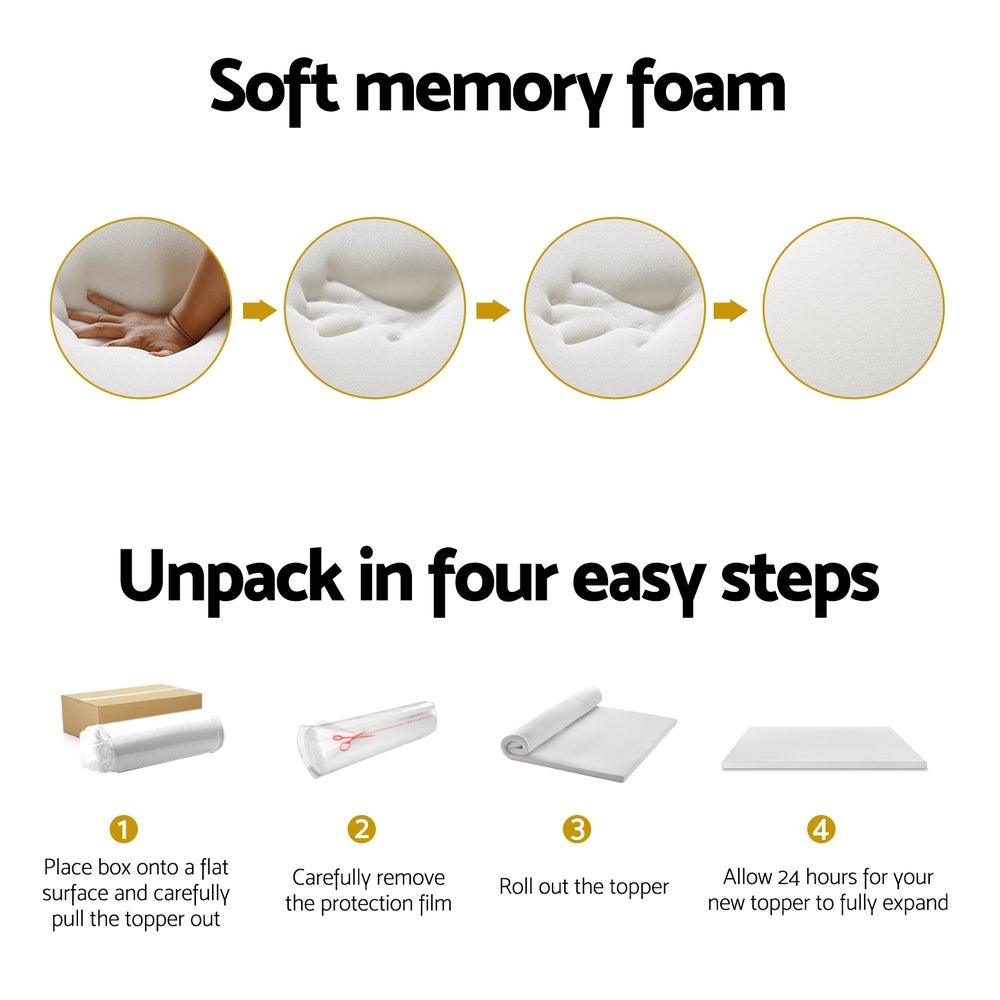 Soft memory foam

Unpack in four easy steps

1
Place box onto a flat surface and carefully pull the topper out

2
Carefully remove the protection film

3
Roll out the topper

4
Allow 24 hours for your new topper to fully expand